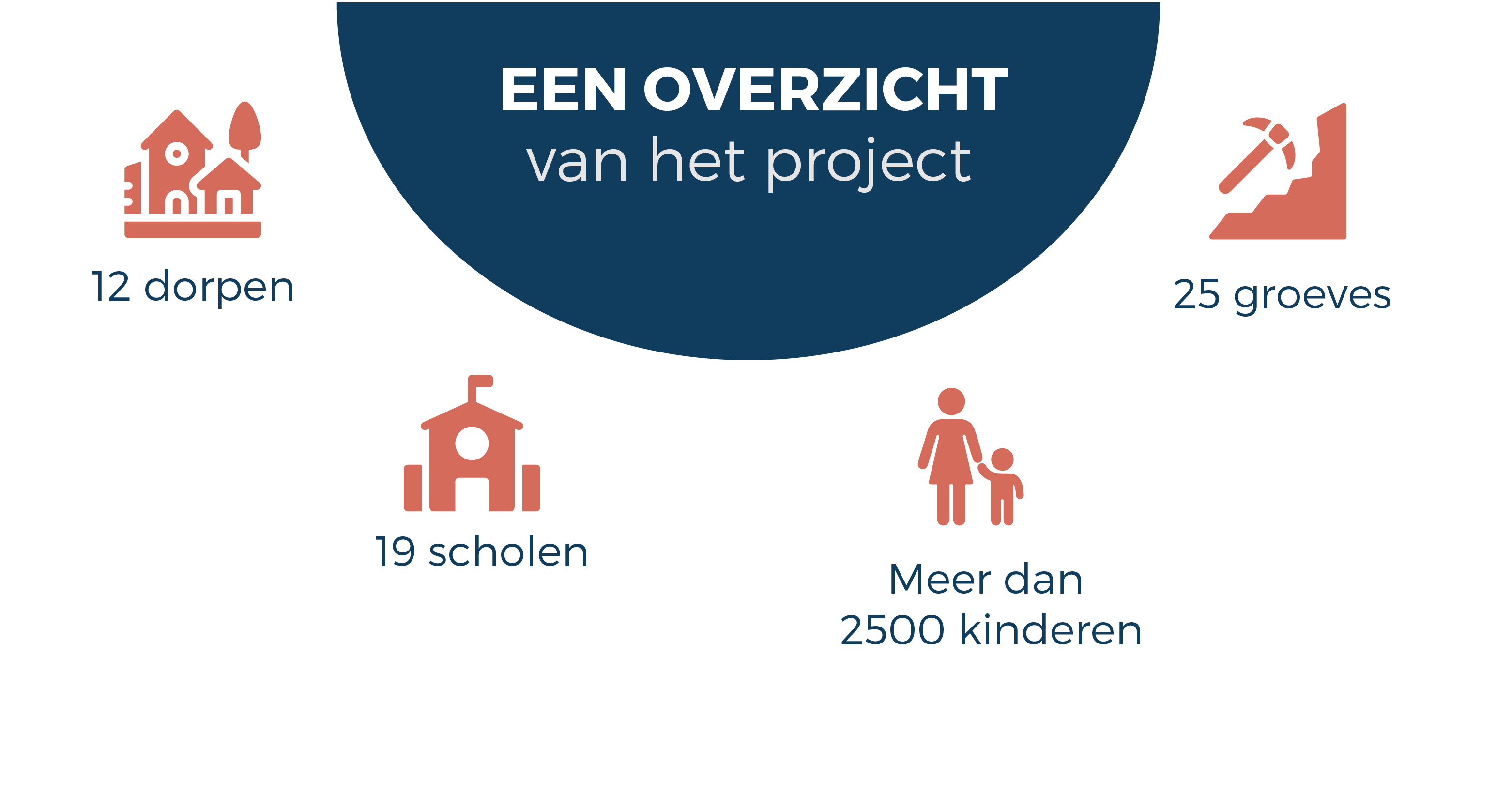 EEN OVERZICHT
van het project

12 dorpen

25 groeves

19 scholen

Meer dan
2500 kinderen